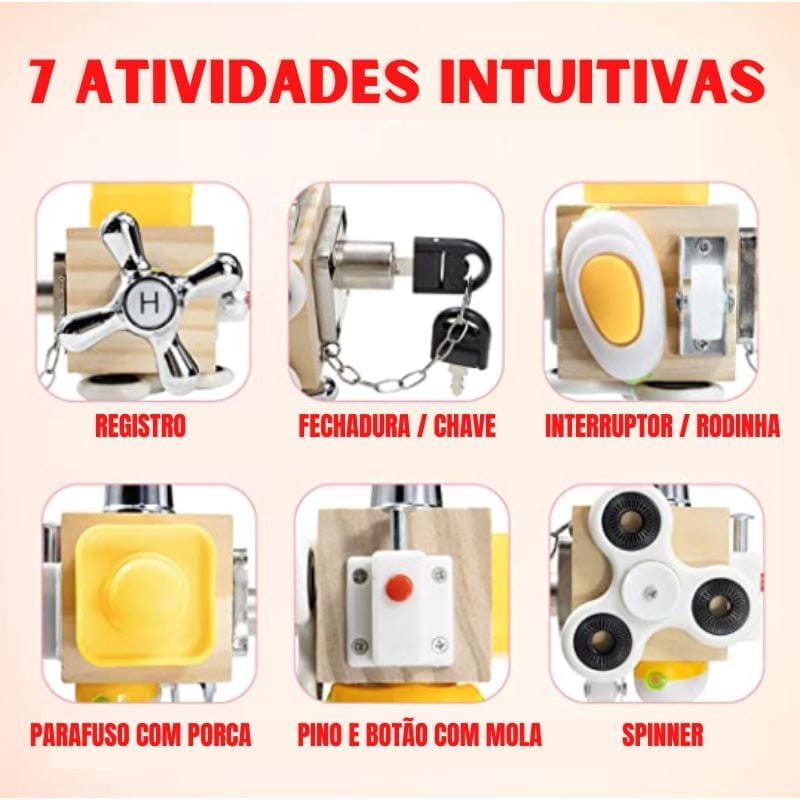 7 ATIVIDADES INTUITIVAS

H

REGISTRO

FECHADURA / CHAVE

INTERRUPTOR / RODINHA

PARAFUSO COM PORCA

PINO E BOTÃO COM MOLA

SPINNER